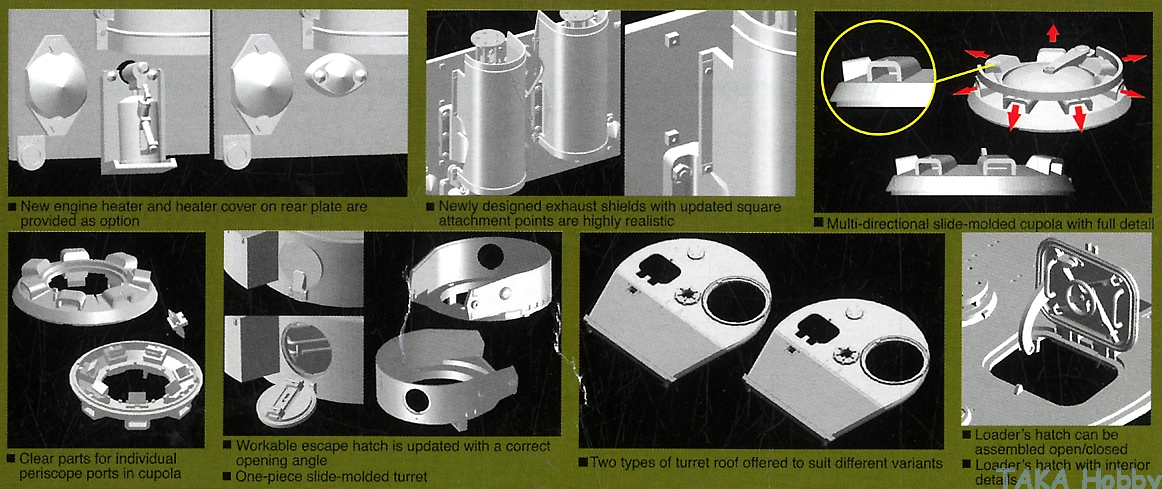 ■ New engine heater and heater cover on rear plate are provided as option

■ Newly designed exhaust shields with updated square attachment points are highly realistic

■ Multi-directional slide-molded cupola with full detail

■ Clear parts for individual periscope ports in cupola

■ Workable escape hatch is updated with a correct opening angle
■ One-piece slide-molded turret

■ Two types of turret roof offered to suit different variants

■ Loader's hatch can be assembled open/closed
■ Loader's hatch with interior details

TAKA Hobby