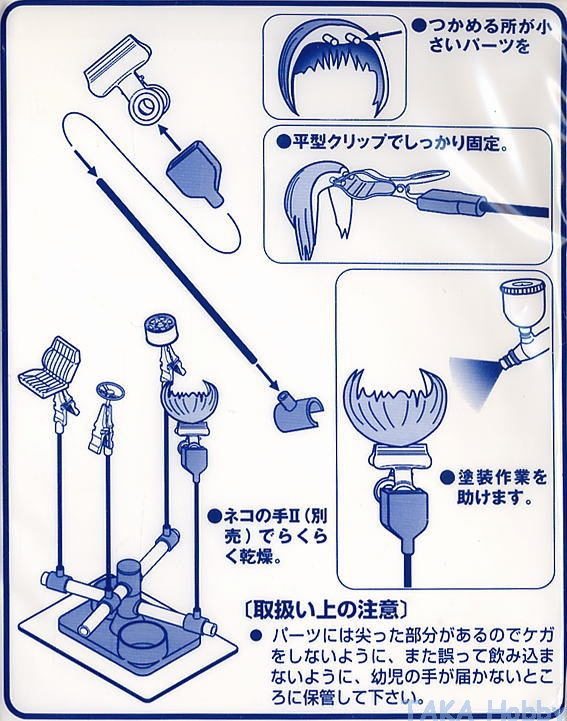 ●つかめる所が小さいパーツを

●平型クリップでしっかり固定。

●塗装作業を助けます。

●ネコの手Ⅱ（別売）でらくらく乾燥。

〔取扱い上の注意〕
● パーツには尖った部分があるのでケガをしないように、また誤って飲み込まないように、幼児の手が届かないところに保管して下さい。

TAKA Hobby